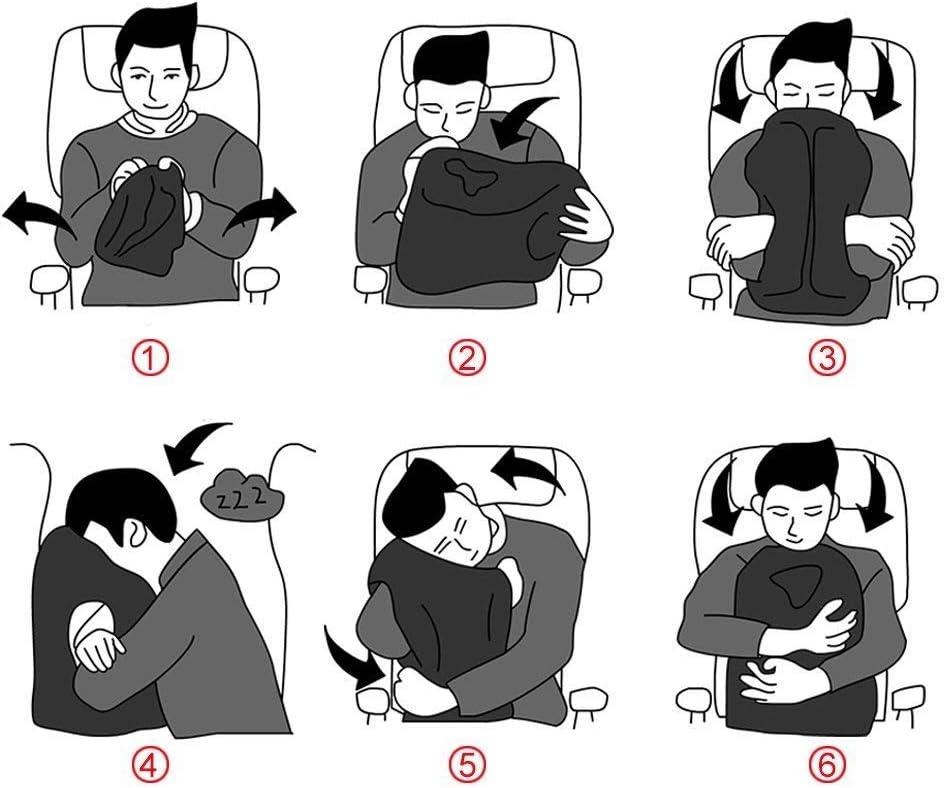 ①
②
③
zzz
④
⑤
⑥